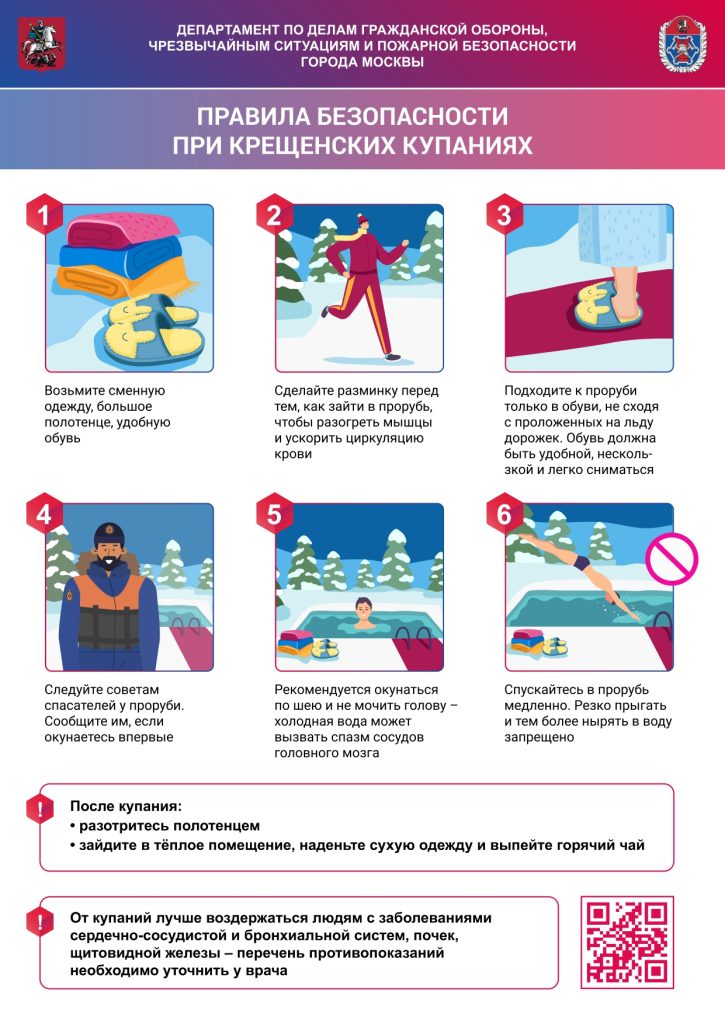 ДЕПАРТАМЕНТ ПО ДЕЛАМ ГРАЖДАНСКОЙ ОБОРОНЫ, ЧРЕЗВЫЧАЙНЫМ СИТУАЦИЯМ И ПОЖАРНОЙ БЕЗОПАСНОСТИ ГОРОДА МОСКВЫ

ПРАВИЛА БЕЗОПАСНОСТИ ПРИ КРЕЩЕНСКИХ КУПАНИЯХ

1

Возьмите сменную одежду, большое полотенце, удобную обувь

2

Сделайте разминку перед тем, как зайти в прорубь, чтобы разогреть мышцы и ускорить циркуляцию крови

3

Подходите к проруби только в обуви, не сходя с проложенных на льду дорожек. Обувь должна быть удобной, нескользкой и легко сниматься

4

Следуйте советам спасателей у проруби. Сообщите им, если окунаетесь впервые

5

Рекомендуется окунаться по шею и не мочить голову – холодная вода может вызвать спазм сосудов головного мозга

6

Спускайтесь в прорубь медленно. Резко прыгать и тем более нырять в воду запрещено

!

После купания:
• разотритесь полотенцем
• зайдите в тёплое помещение, наденьте сухую одежду и выпейте горячий чай

!

От купаний лучше воздержаться людям с заболеваниями сердечно-сосудистой и бронхиальной систем, почек, щитовидной железы – перечень противопоказаний необходимо уточнить у врача